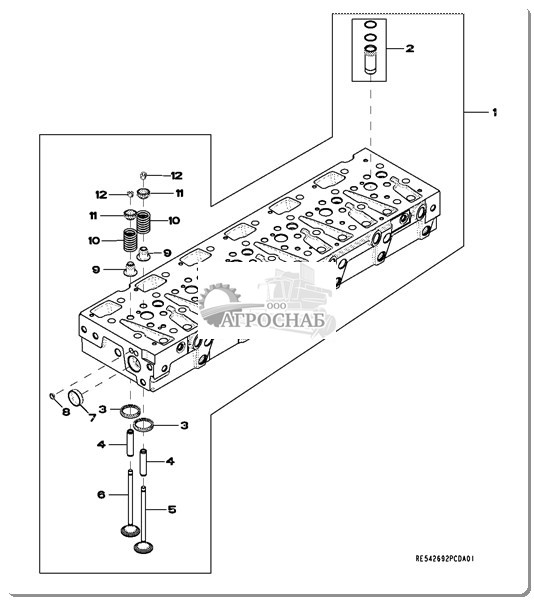 2
1
12
12
11
11
10
10
9
9
ООО
АГРОСНАБ
8
7
3
3
4
4
6
5
RE542692PCDA01